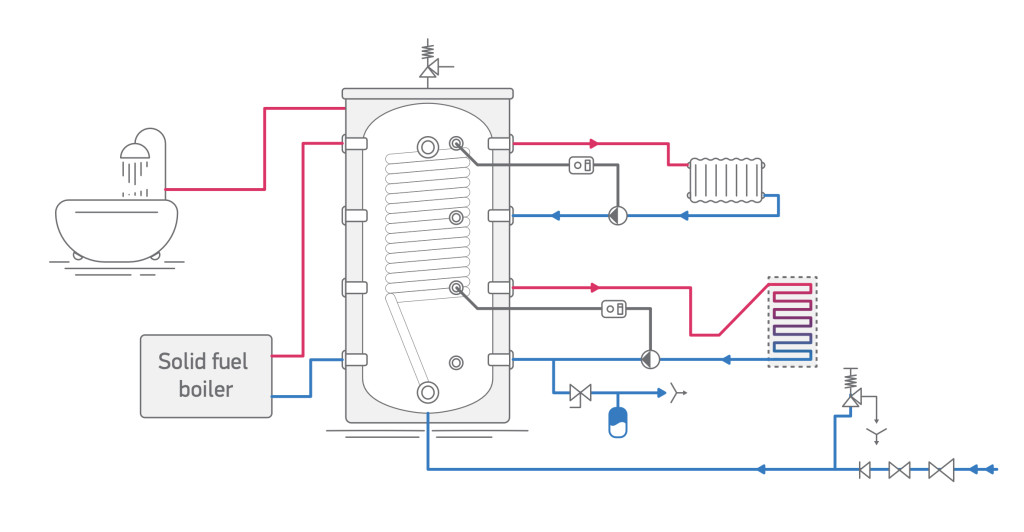 Solid fuel boiler