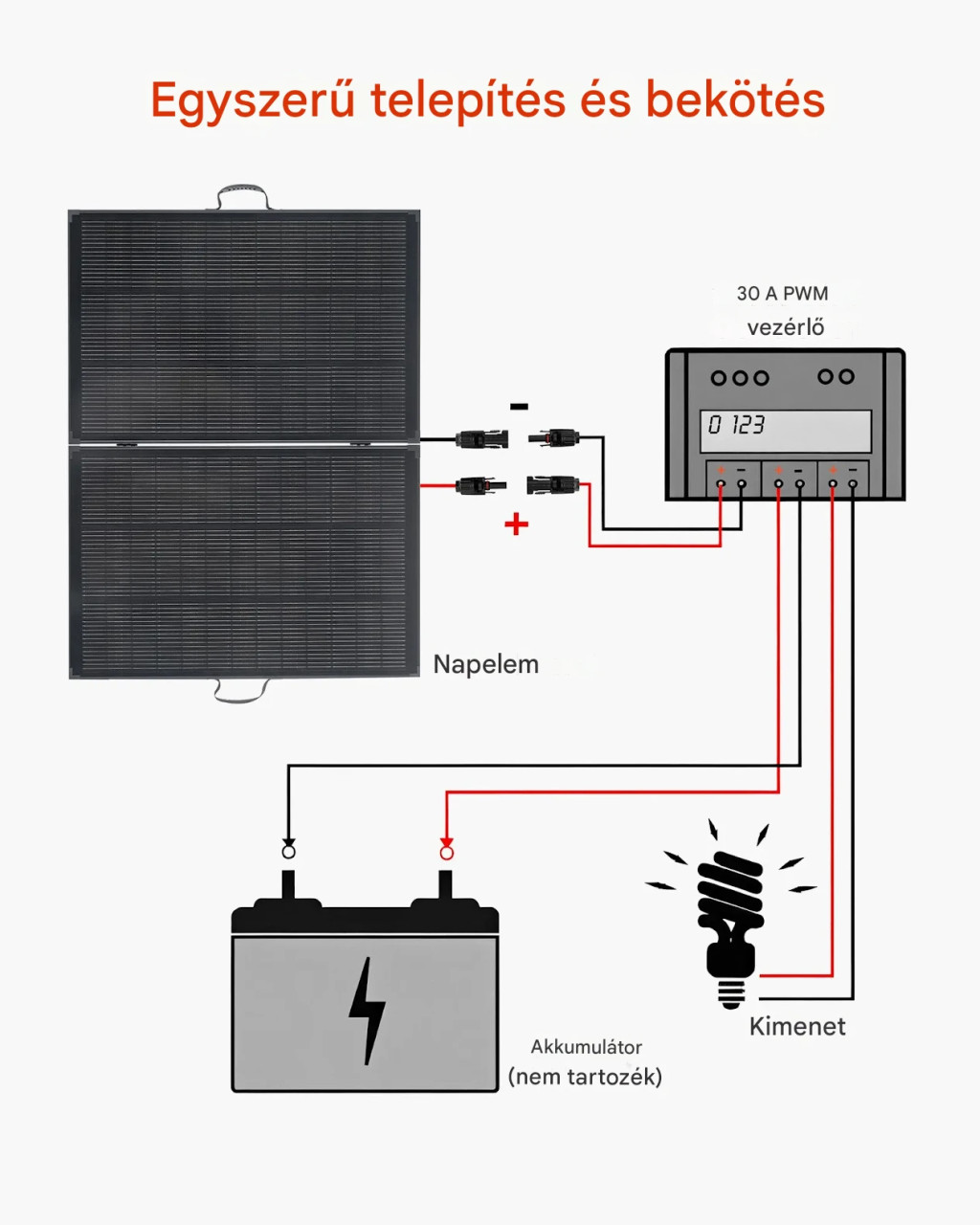 Egyszerű telepítés és bekötés

30 A PWM
vezérlő

0 123

-
+

Napelem

Akkumulátor
(nem tartozék)

Kimenet