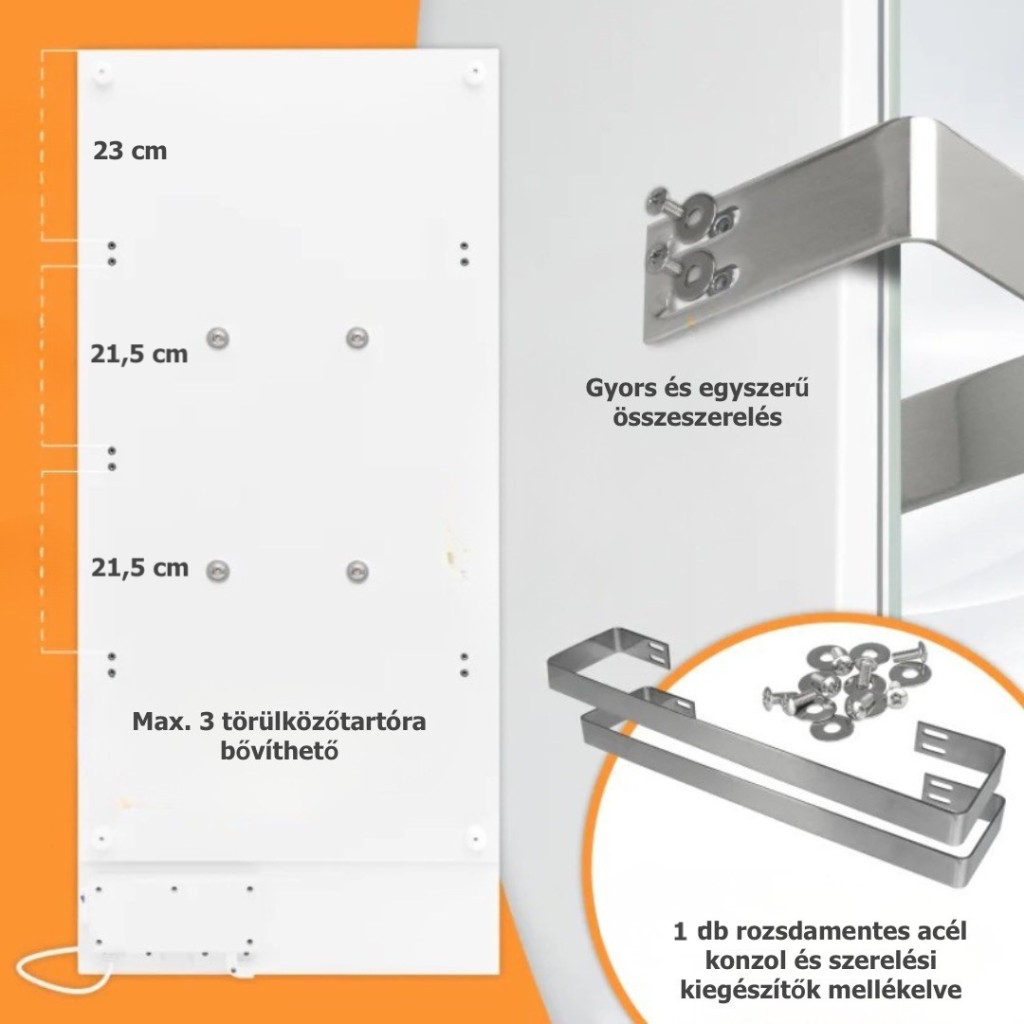 23 cm

21,5 cm

21,5 cm

Max. 3 törülközőtartóra bővíthető

Gyors és egyszerű összeszerelés

1 db rozsdamentes acél konzol és szerelési kiegészítők mellékelve