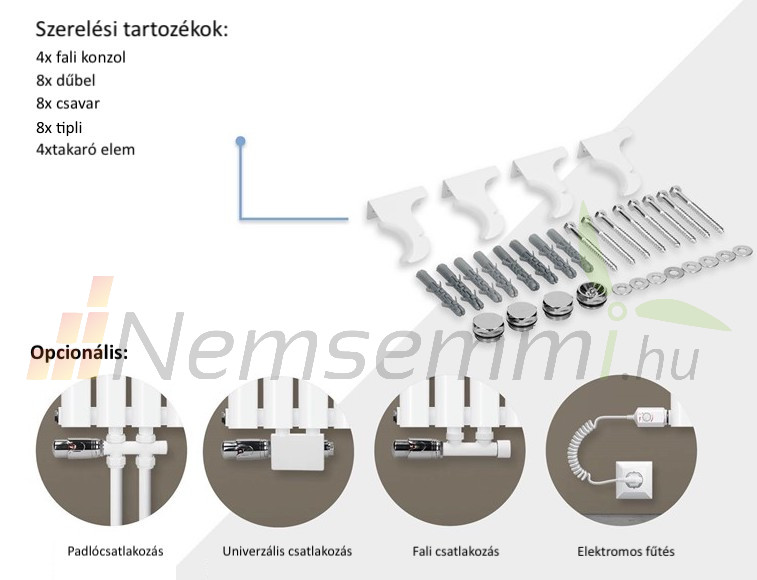 Szerelési tartozékok:
4x fali konzol
8x dűbel
8x csavar
8x tipli
4xtakaró elem

Nemsemmi.hu

Opcionális:

Padlócsatlakozás

Univerzális csatlakozás

Fali csatlakozás

Elektromos fűtés