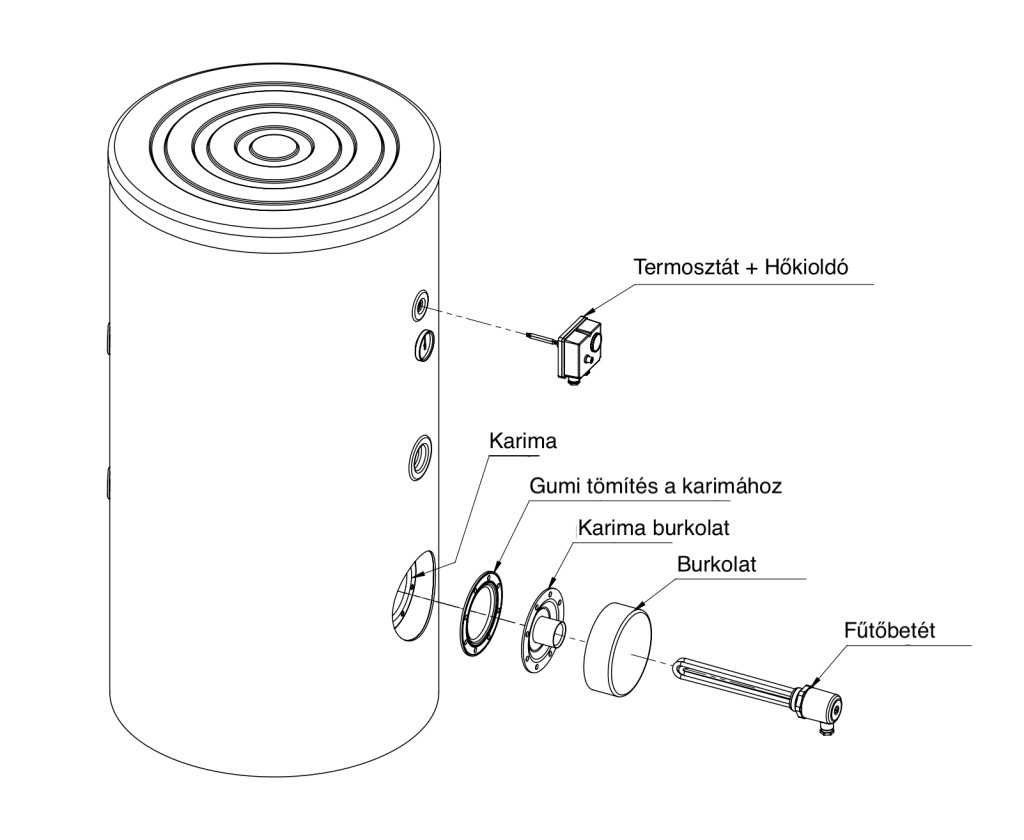 Termosztát + Hőkioldó

Karima

Gumi tömítés a karimához

Karima burkolat

Burkolat

Fűtőbetét